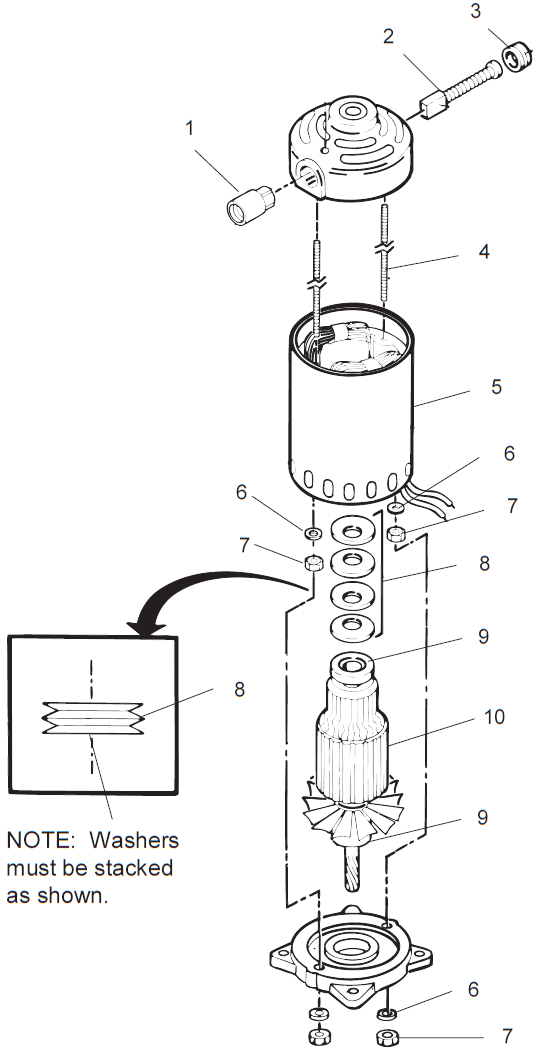 3
2
1
4
5
6
6
7
7
8
9
8
10
9
NOTE: Washers must be stacked as shown.
6
7